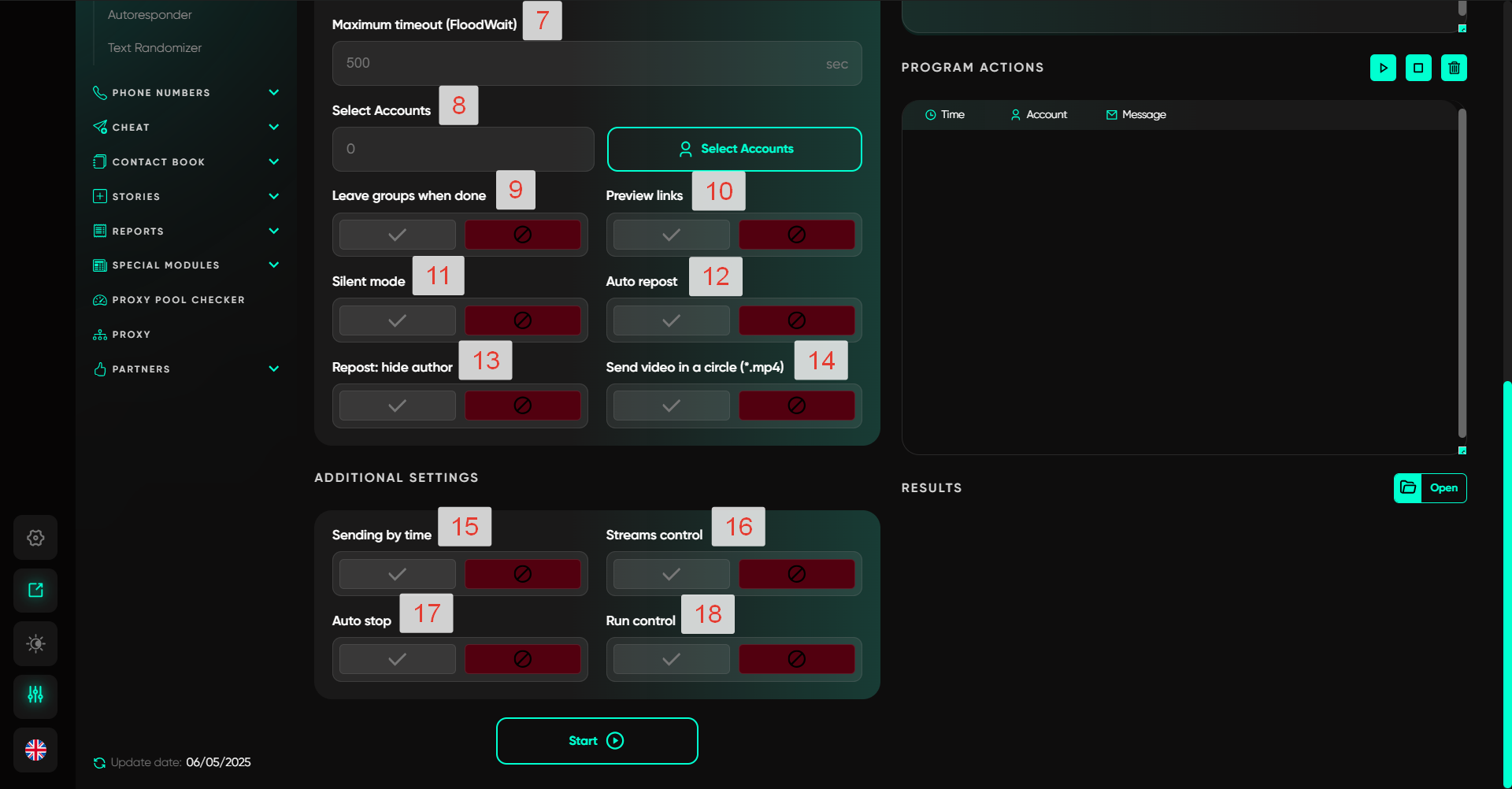 Autoresponder

Text Randomizer

PHONE NUMBERS

CHEAT

CONTACT BOOK

STORIES

REPORTS

SPECIAL MODULES

PROXY POOL CHECKER

PROXY

PARTNERS

Update date: 06/05/2025

Maximum timeout (FloodWait) 7

500 sec

Select Accounts 8

0

Select Accounts

Leave groups when done 9

Preview links 10

Silent mode 11

Auto repost 12

Repost: hide author 13

Send video in a circle (*.mp4) 14

ADDITIONAL SETTINGS

Sending by time 15

Streams control 16

Auto stop 17

Run control 18

Start

PROGRAM ACTIONS

Time Account Message

RESULTS

Open